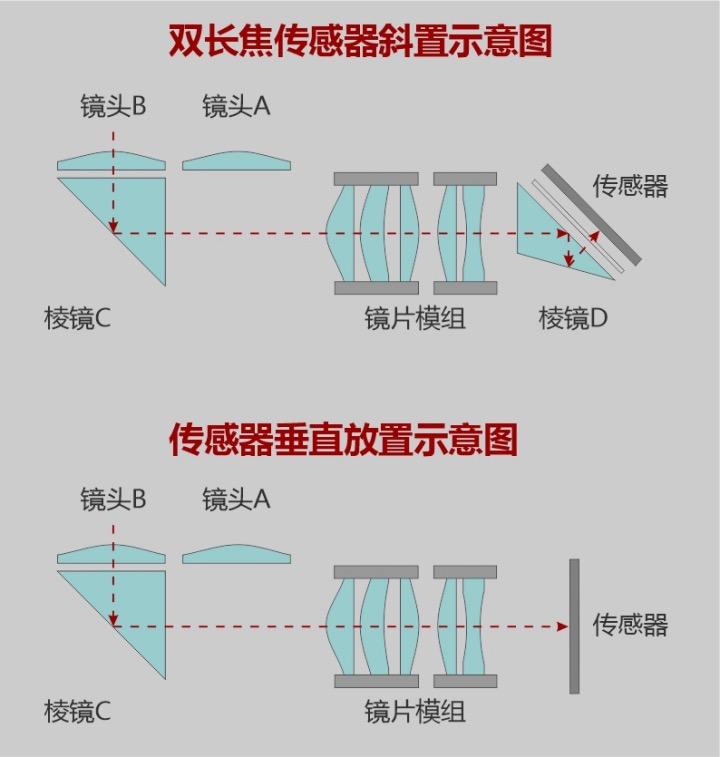 双长焦传感器斜置示意图

镜头B 镜头A

传感器

棱镜C 镜片模组 棱镜D

传感器垂直放置示意图

镜头B 镜头A

传感器

棱镜C 镜片模组